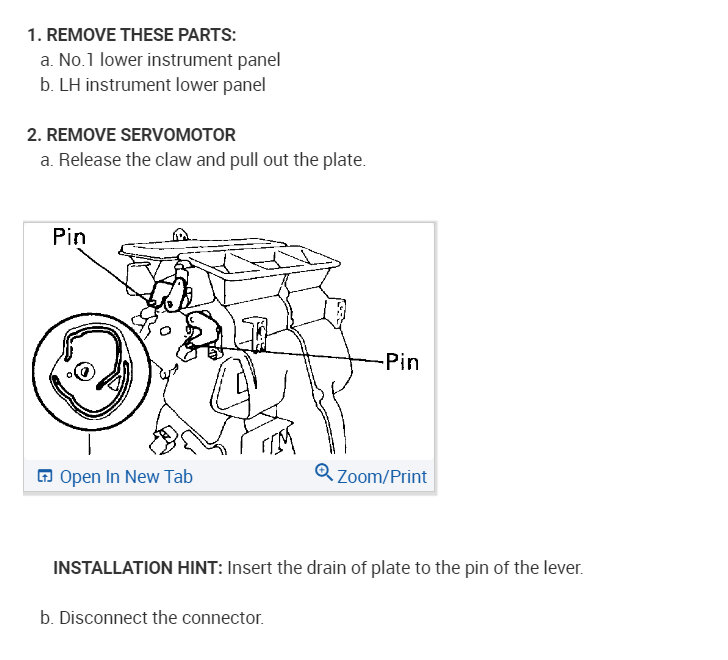 1. REMOVE THESE PARTS:
a. No.1 lower instrument panel
b. LH instrument lower panel

2. REMOVE SERVOMOTOR
a. Release the claw and pull out the plate.

Pin

Pin

Open In New Tab Zoom/Print

INSTALLATION HINT: Insert the drain of plate to the pin of the lever.

b. Disconnect the connector.