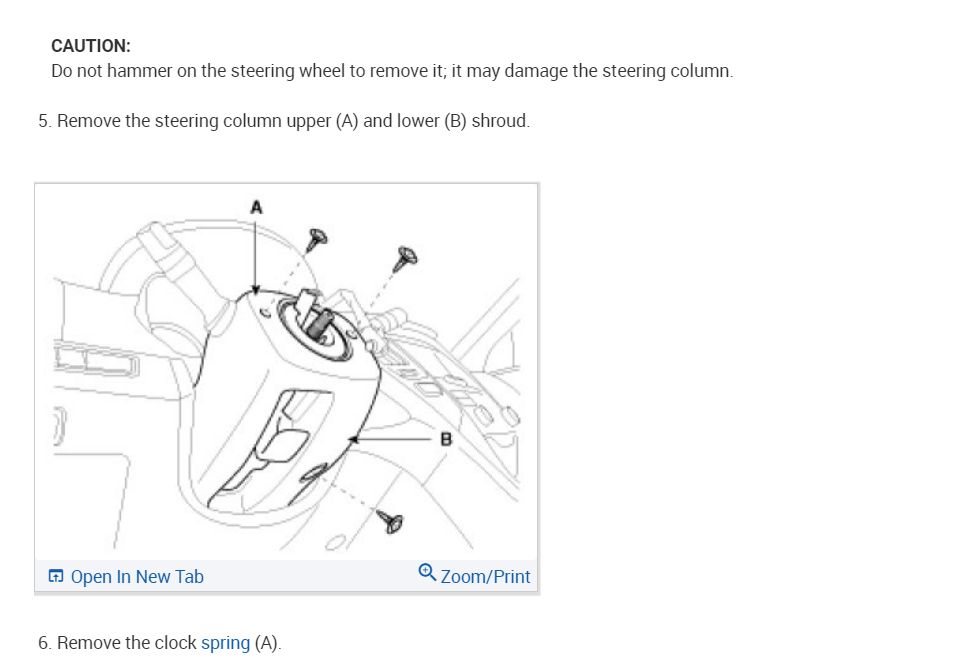 CAUTION:
Do not hammer on the steering wheel to remove it; it may damage the steering column.

5. Remove the steering column upper (A) and lower (B) shroud.

A

B

Open In New Tab

Zoom/Print

6. Remove the clock spring (A).