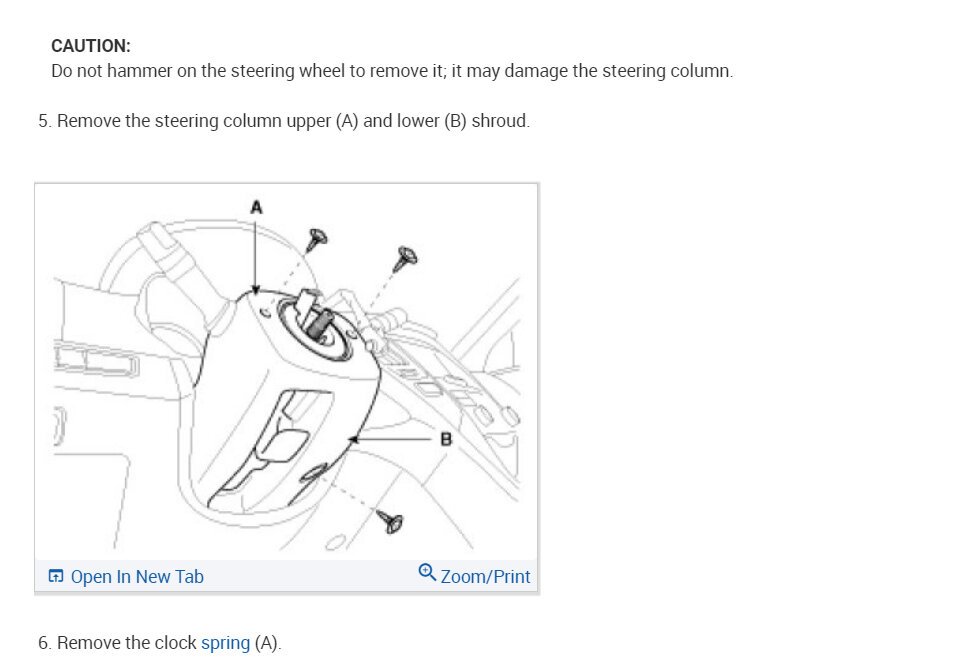 CAUTION:
Do not hammer on the steering wheel to remove it; it may damage the steering column.

5. Remove the steering column upper (A) and lower (B) shroud.

A

B

Open In New Tab

Zoom/Print

6. Remove the clock spring (A).