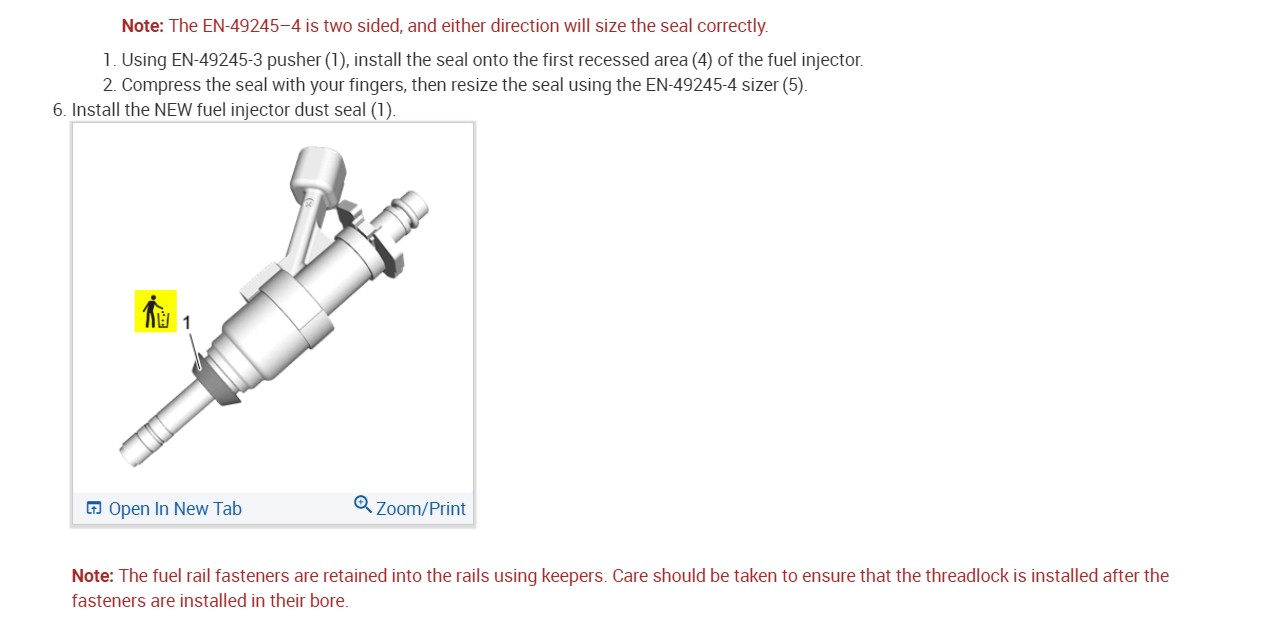 **Note:** The EN-49245–4 is two sided, and either direction will size the seal correctly.

1. Using EN-49245-3 pusher (1), install the seal onto the first recessed area (4) of the fuel injector.
2. Compress the seal with your fingers, then resize the seal using the EN-49245-4 sizer (5).

6. Install the NEW fuel injector dust seal (1).

1

Open In New Tab

Zoom/Print

**Note:** The fuel rail fasteners are retained into the rails using keepers. Care should be taken to ensure that the threadlock is installed after the fasteners are installed in their bore.