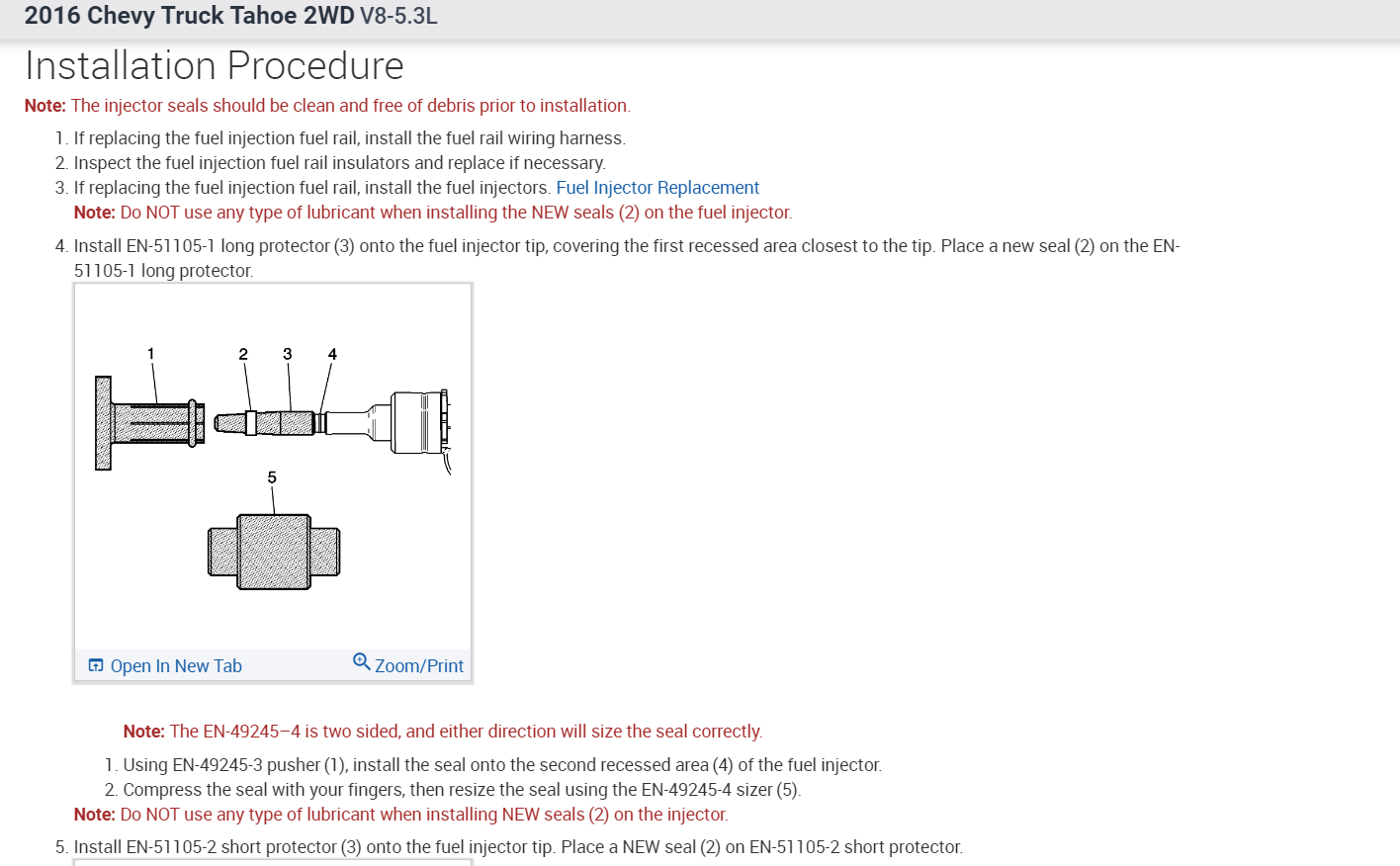 2016 Chevy Truck Tahoe 2WD V8-5.3L

Installation Procedure

Note: The injector seals should be clean and free of debris prior to installation.

1. If replacing the fuel injection fuel rail, install the fuel rail wiring harness.
2. Inspect the fuel injection fuel rail insulators and replace if necessary.
3. If replacing the fuel injection fuel rail, install the fuel injectors. Fuel Injector Replacement

Note: Do NOT use any type of lubricant when installing the NEW seals (2) on the fuel injector.

4. Install EN-51105-1 long protector (3) onto the fuel injector tip, covering the first recessed area closest to the tip. Place a new seal (2) on the EN-51105-1 long protector.

1 2 3 4

5

Open In New Tab Zoom/Print

Note: The EN-49245–4 is two sided, and either direction will size the seal correctly.

1. Using EN-49245-3 pusher (1), install the seal onto the second recessed area (4) of the fuel injector.
2. Compress the seal with your fingers, then resize the seal using the EN-49245-4 sizer (5).

Note: Do NOT use any type of lubricant when installing NEW seals (2) on the injector.

5. Install EN-51105-2 short protector (3) onto the fuel injector tip. Place a NEW seal (2) on EN-51105-2 short protector.