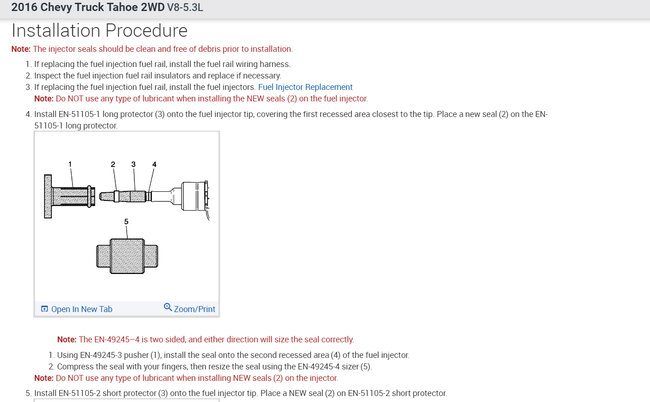 2016 Chevy Truck Tahoe 2WD V8-5.3L

Installation Procedure

Note: The injector seals should be clean and free of debris prior to installation.

1. If replacing the fuel injection fuel rail, install the fuel rail wiring harness.
2. Inspect the fuel injection fuel rail insulators and replace if necessary.
3. If replacing the fuel injection fuel rail, install the fuel injectors. Fuel Injector Replacement
Note: Do NOT use any type of lubricant when installing the NEW seals (2) on the fuel injector.

4. Install EN-51105-1 long protector (3) onto the fuel injector tip, covering the first recessed area closest to the tip. Place a new seal (2) on the EN-51105-1 long protector.

1
2
3
4
5

Open In New Tab
Zoom/Print

Note: The EN-49245–4 is two sided, and either direction will size the seal correctly.
1. Using EN-49245-3 pusher (1), install the seal onto the second recessed area (4) of the fuel injector.
2. Compress the seal with your fingers, then resize the seal using the EN-49245-4 sizer (5).
Note: Do NOT use any type of lubricant when installing NEW seals (2) on the injector.

5. Install EN-51105-2 short protector (3) onto the fuel injector tip. Place a NEW seal (2) on EN-51105-2 short protector.