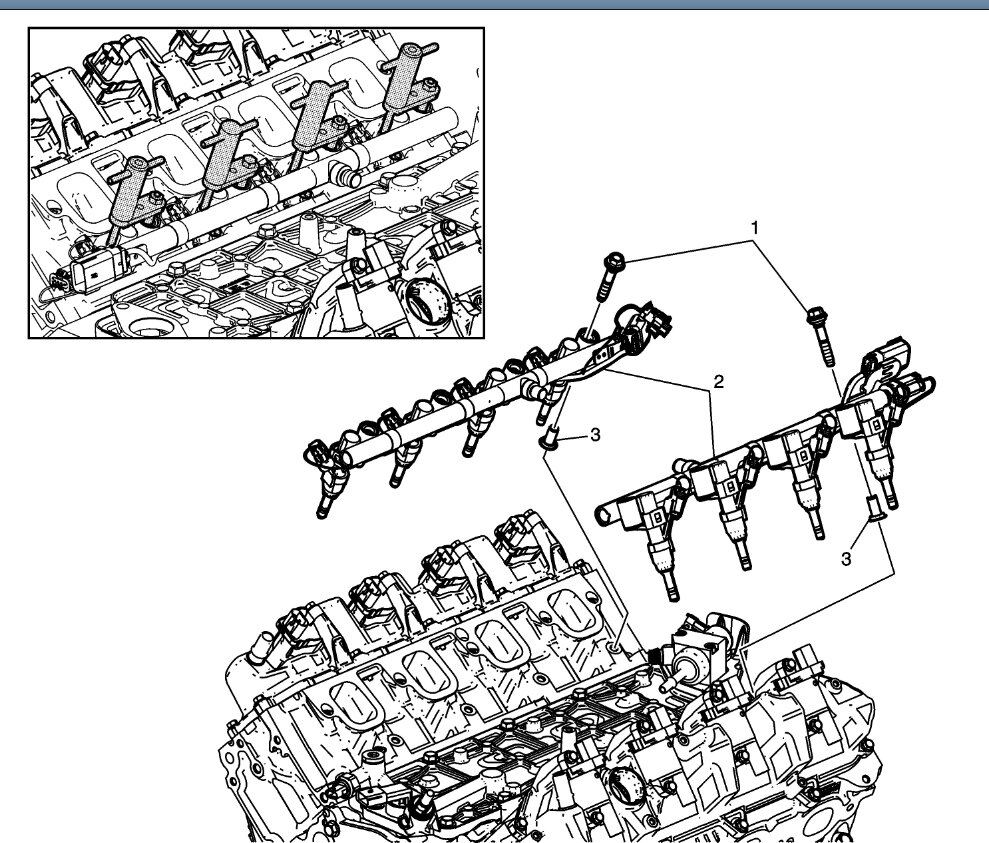 1

2

3

3