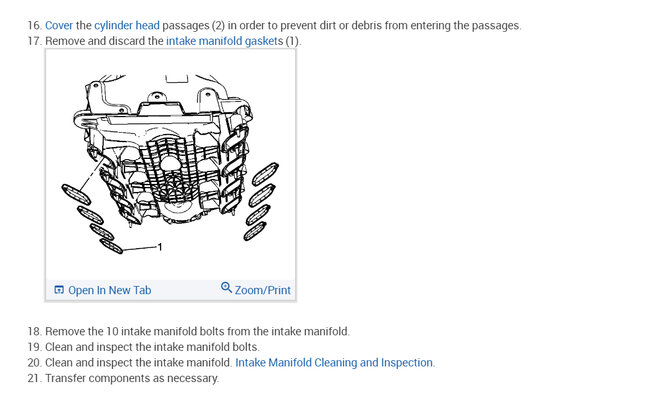 16. Cover the cylinder head passages (2) in order to prevent dirt or debris from entering the passages.
17. Remove and discard the intake manifold gaskets (1).

1

Open In New Tab Zoom/Print

18. Remove the 10 intake manifold bolts from the intake manifold.
19. Clean and inspect the intake manifold bolts.
20. Clean and inspect the intake manifold. Intake Manifold Cleaning and Inspection.
21. Transfer components as necessary.