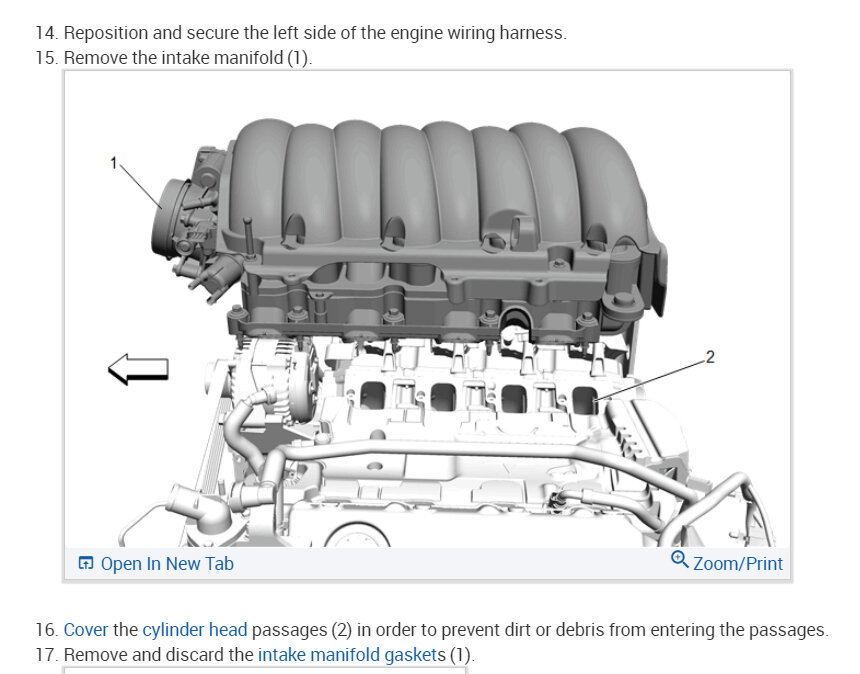 14. Reposition and secure the left side of the engine wiring harness.
15. Remove the intake manifold (1).

1

2

Open In New Tab

Zoom/Print

16. Cover the cylinder head passages (2) in order to prevent dirt or debris from entering the passages.
17. Remove and discard the intake manifold gaskets (1).