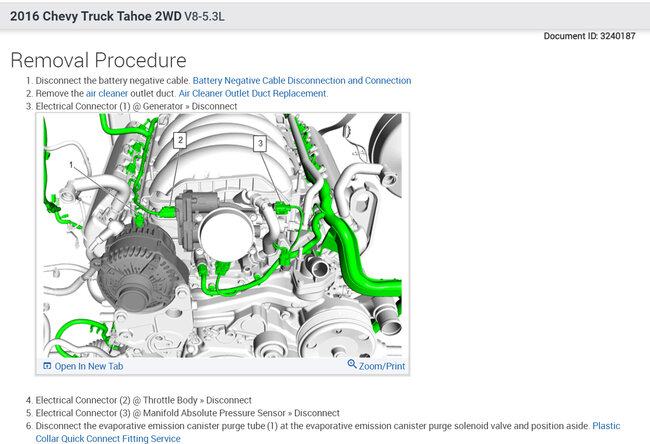 2016 Chevy Truck Tahoe 2WD V8-5.3L

Document ID: 3240187

Removal Procedure

1. Disconnect the battery negative cable. Battery Negative Cable Disconnection and Connection
2. Remove the air cleaner outlet duct. Air Cleaner Outlet Duct Replacement.
3. Electrical Connector (1) @ Generator » Disconnect

1
2
3

Open In New Tab
Zoom/Print

4. Electrical Connector (2) @ Throttle Body » Disconnect
5. Electrical Connector (3) @ Manifold Absolute Pressure Sensor » Disconnect
6. Disconnect the evaporative emission canister purge tube (1) at the evaporative emission canister purge solenoid valve and position aside. Plastic Collar Quick Connect Fitting Service