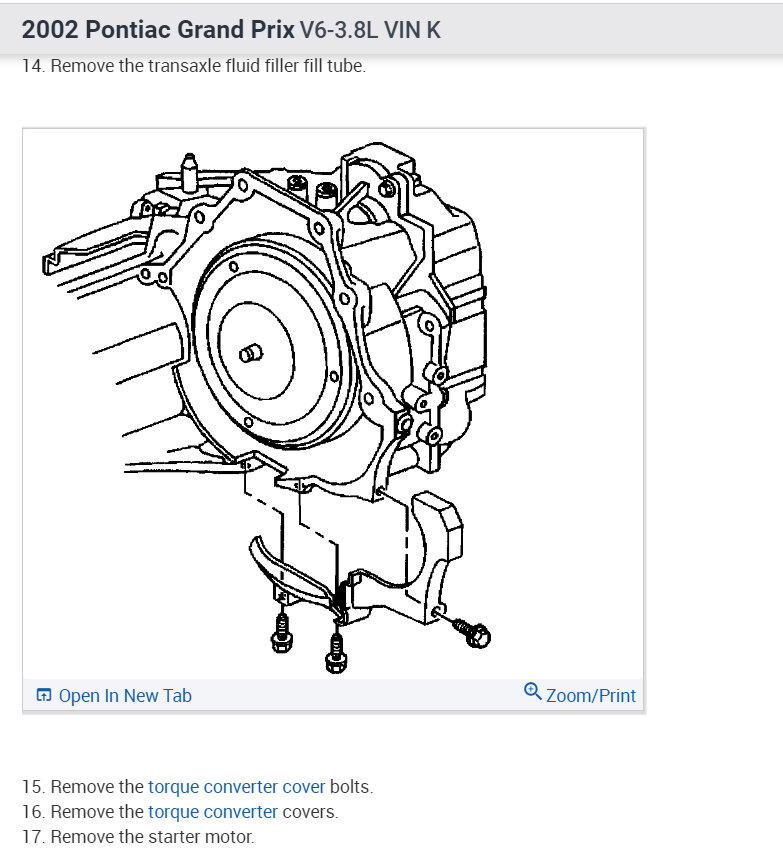 2002 Pontiac Grand Prix V6-3.8L VIN K

14. Remove the transaxle fluid filler fill tube.

Open In New Tab

Zoom/Print

15. Remove the torque converter cover bolts.
16. Remove the torque converter covers.
17. Remove the starter motor.