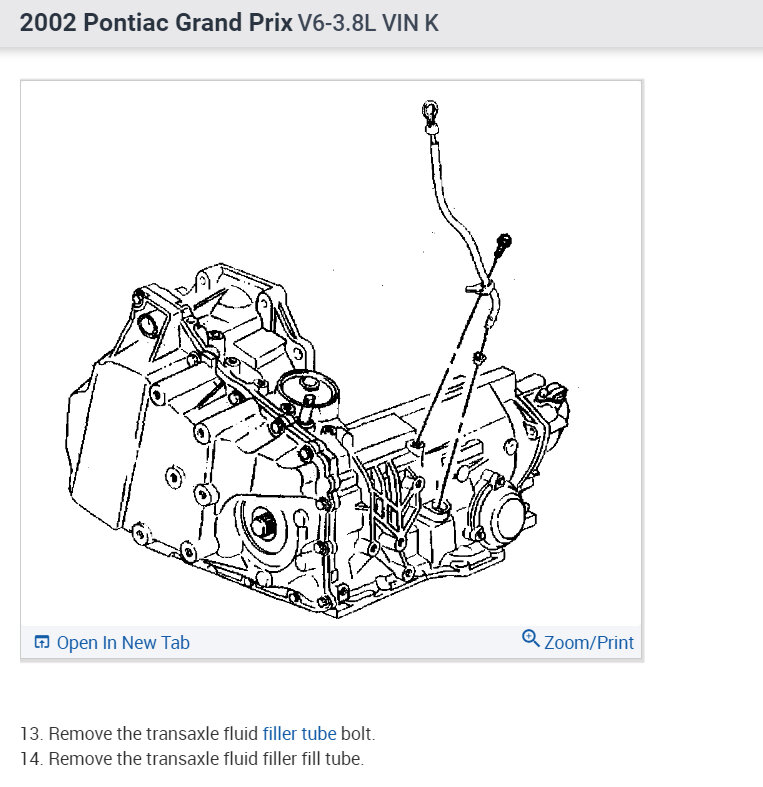 2002 Pontiac Grand Prix V6-3.8L VIN K

Open In New Tab

Zoom/Print

13. Remove the transaxle fluid filler tube bolt.
14. Remove the transaxle fluid filler fill tube.