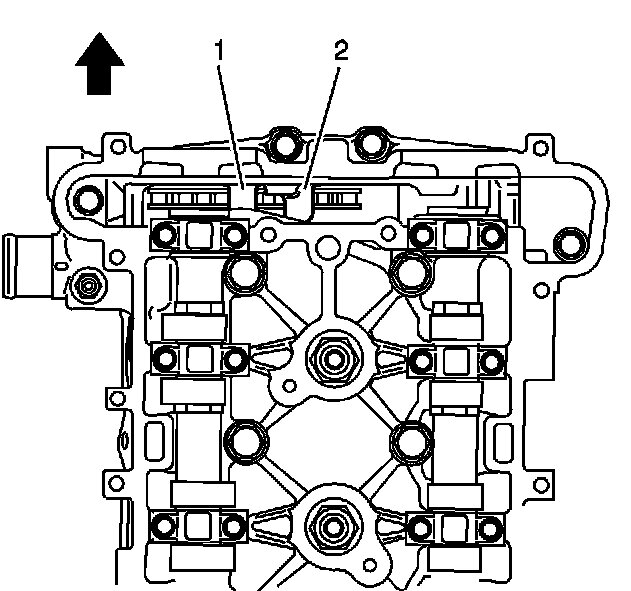 1
2