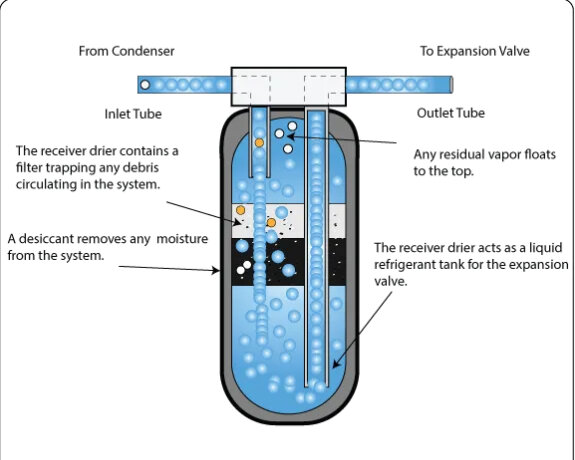 From Condenser

To Expansion Valve

Inlet Tube

Outlet Tube

The receiver drier contains a filter trapping any debris circulating in the system.

Any residual vapor floats to the top.

A desiccant removes any moisture from the system.

The receiver drier acts as a liquid refrigerant tank for the expansion valve.