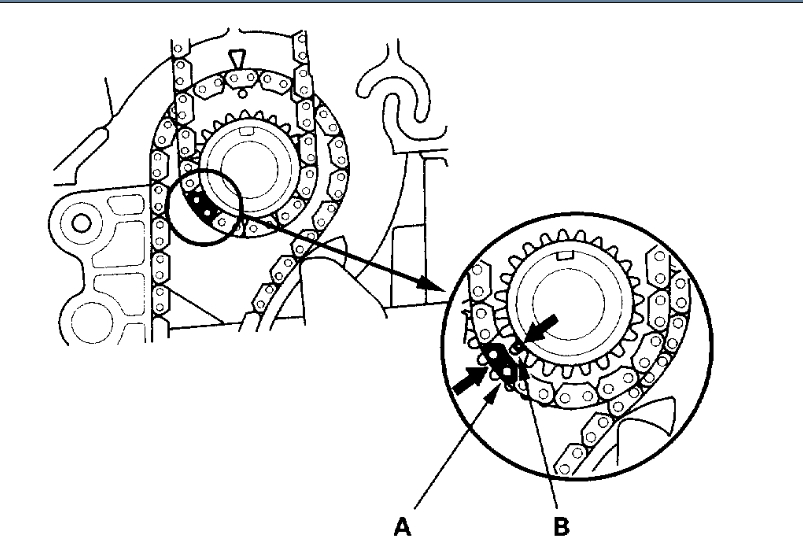 A
B