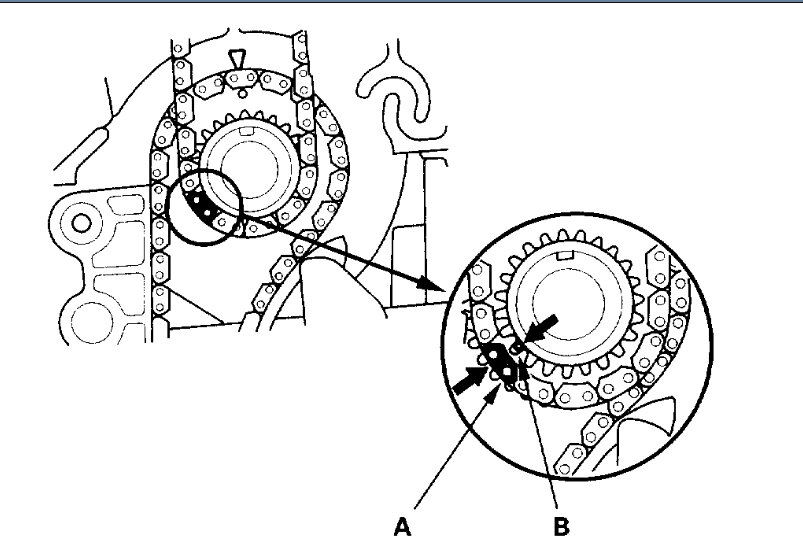 A
B