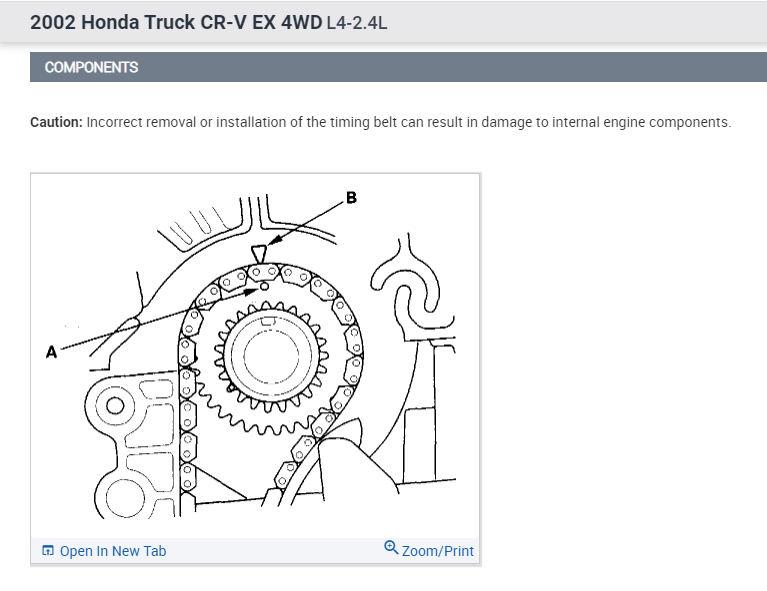 2002 Honda Truck CR-V EX 4WD L4-2.4L

COMPONENTS

Caution: Incorrect removal or installation of the timing belt can result in damage to internal engine components.

B

A

Open In New Tab

Zoom/Print