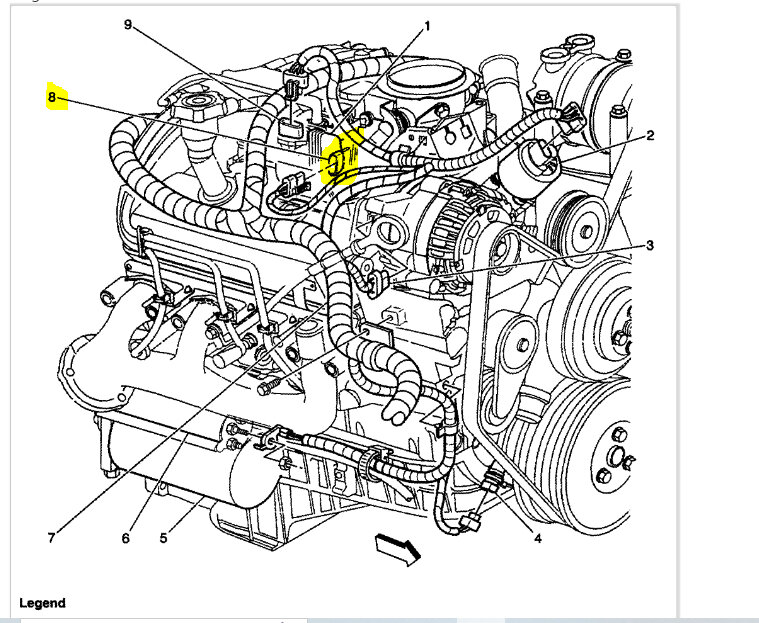 9
1
8
2
3
7
6
5
4
Legend