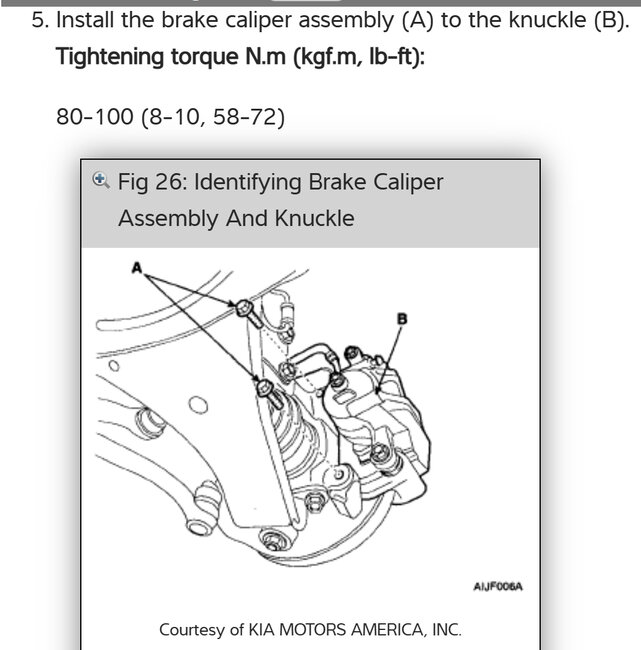 5. Install the brake caliper assembly (A) to the knuckle (B).

Tightening torque N.m (kgf.m, lb-ft):

80-100 (8-10, 58-72)

Fig 26: Identifying Brake Caliper Assembly And Knuckle

A

B

AIJF006A

Courtesy of KIA MOTORS AMERICA, INC.