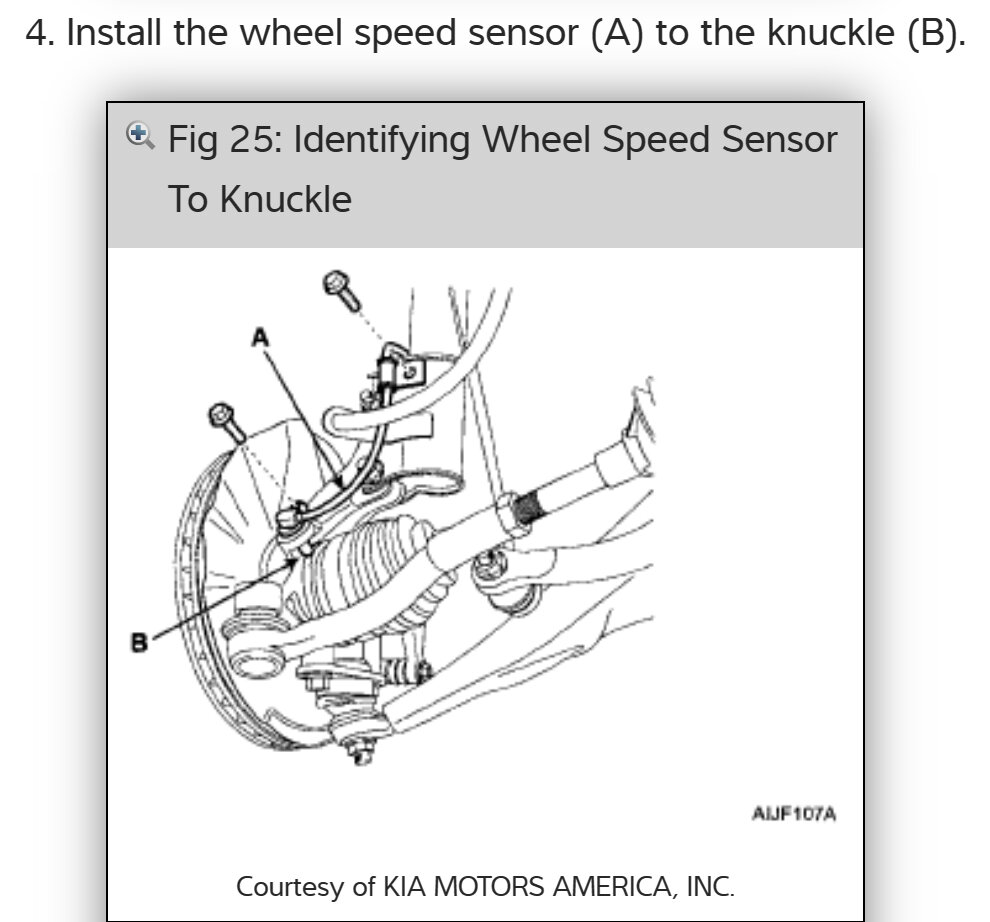 4. Install the wheel speed sensor (A) to the knuckle (B).

Fig 25: Identifying Wheel Speed Sensor To Knuckle

A

B

AIJF107A

Courtesy of KIA MOTORS AMERICA, INC.