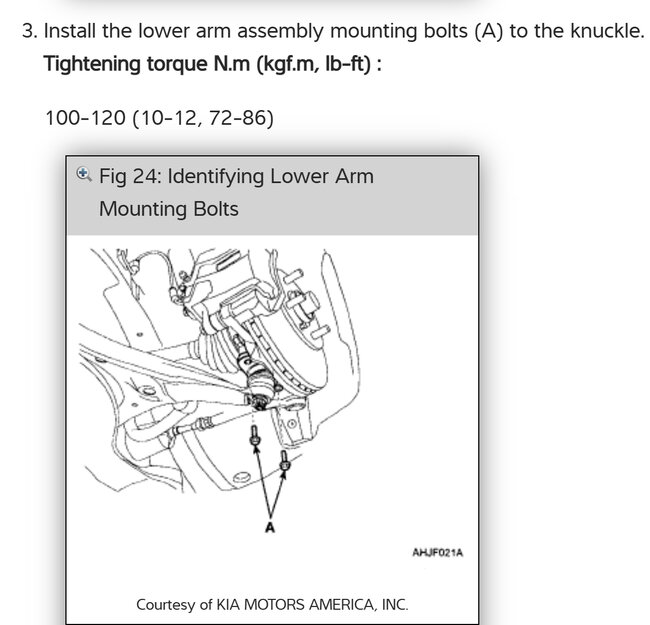 3. Install the lower arm assembly mounting bolts (A) to the knuckle.

Tightening torque N.m (kgf.m, lb-ft) :

100-120 (10-12, 72-86)

Fig 24: Identifying Lower Arm Mounting Bolts

A

AHJF021A

Courtesy of KIA MOTORS AMERICA, INC.