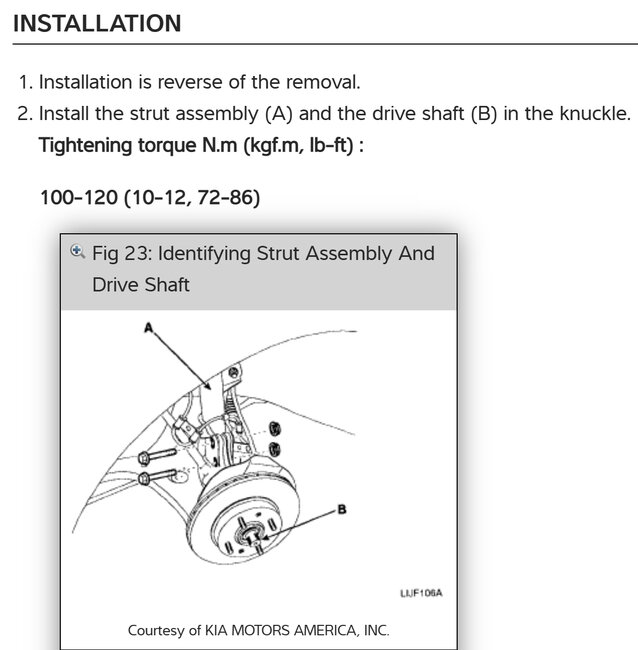 INSTALLATION

1. Installation is reverse of the removal.
2. Install the strut assembly (A) and the drive shaft (B) in the knuckle.

Tightening torque N.m (kgf.m, lb-ft) :

100-120 (10-12, 72-86)

Fig 23: Identifying Strut Assembly And Drive Shaft

A

B

LIJF106A

Courtesy of KIA MOTORS AMERICA, INC.