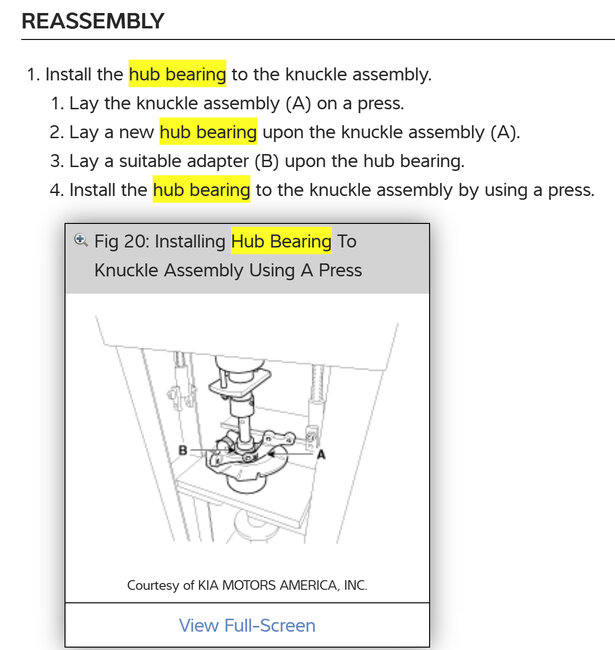 REASSEMBLY

1. Install the hub bearing to the knuckle assembly.
1. Lay the knuckle assembly (A) on a press.
2. Lay a new hub bearing upon the knuckle assembly (A).
3. Lay a suitable adapter (B) upon the hub bearing.
4. Install the hub bearing to the knuckle assembly by using a press.

Fig 20: Installing Hub Bearing To Knuckle Assembly Using A Press

B
A

Courtesy of KIA MOTORS AMERICA, INC.

View Full-Screen