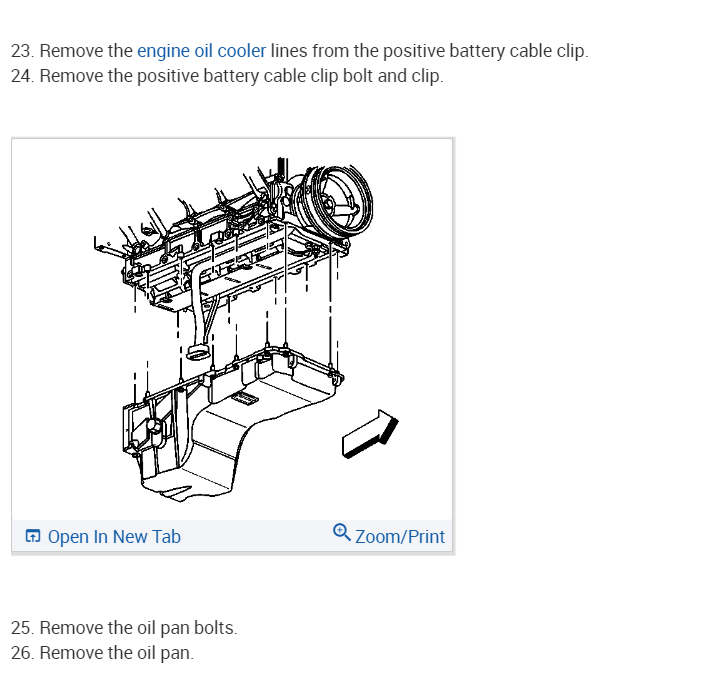 23. Remove the engine oil cooler lines from the positive battery cable clip.
24. Remove the positive battery cable clip bolt and clip.

Open In New Tab
Zoom/Print

25. Remove the oil pan bolts.
26. Remove the oil pan.