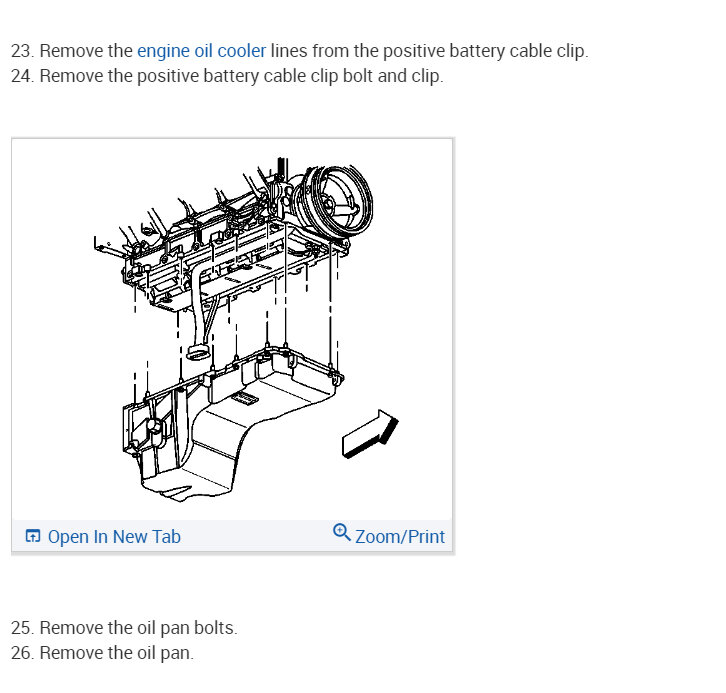 23. Remove the engine oil cooler lines from the positive battery cable clip.
24. Remove the positive battery cable clip bolt and clip.

Open In New Tab
Zoom/Print

25. Remove the oil pan bolts.
26. Remove the oil pan.