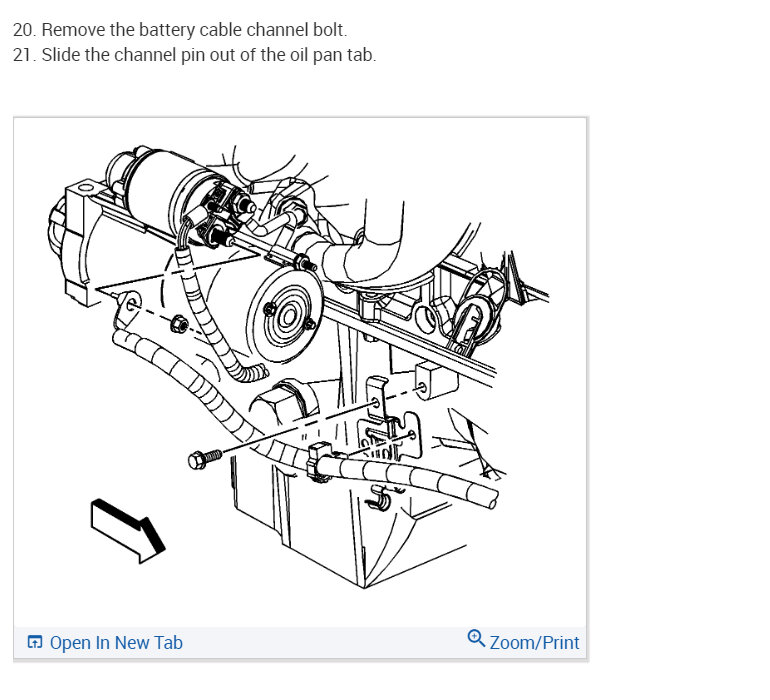 20. Remove the battery cable channel bolt.
21. Slide the channel pin out of the oil pan tab.

Open In New Tab

Zoom/Print