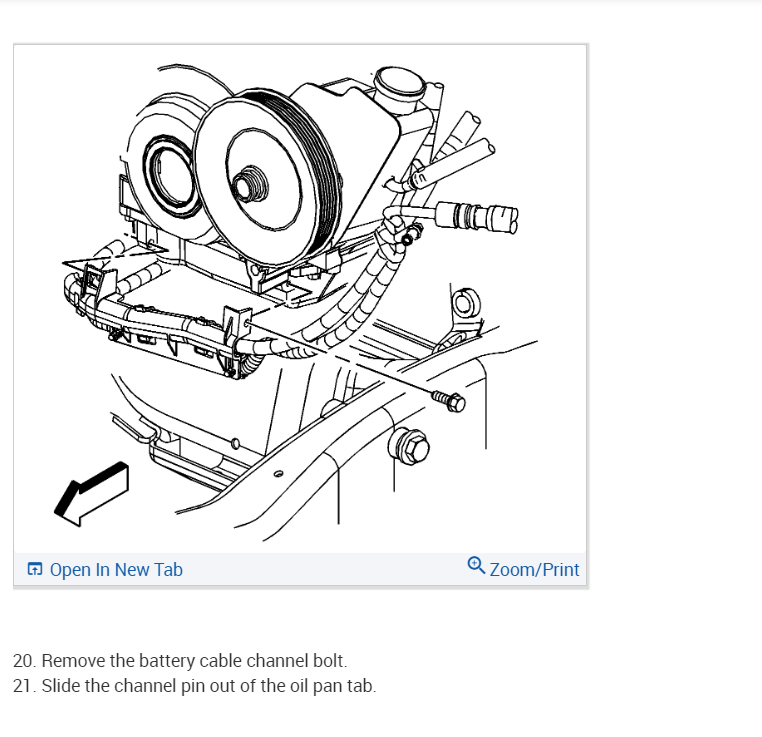 Open In New Tab

Zoom/Print

20. Remove the battery cable channel bolt.
21. Slide the channel pin out of the oil pan tab.