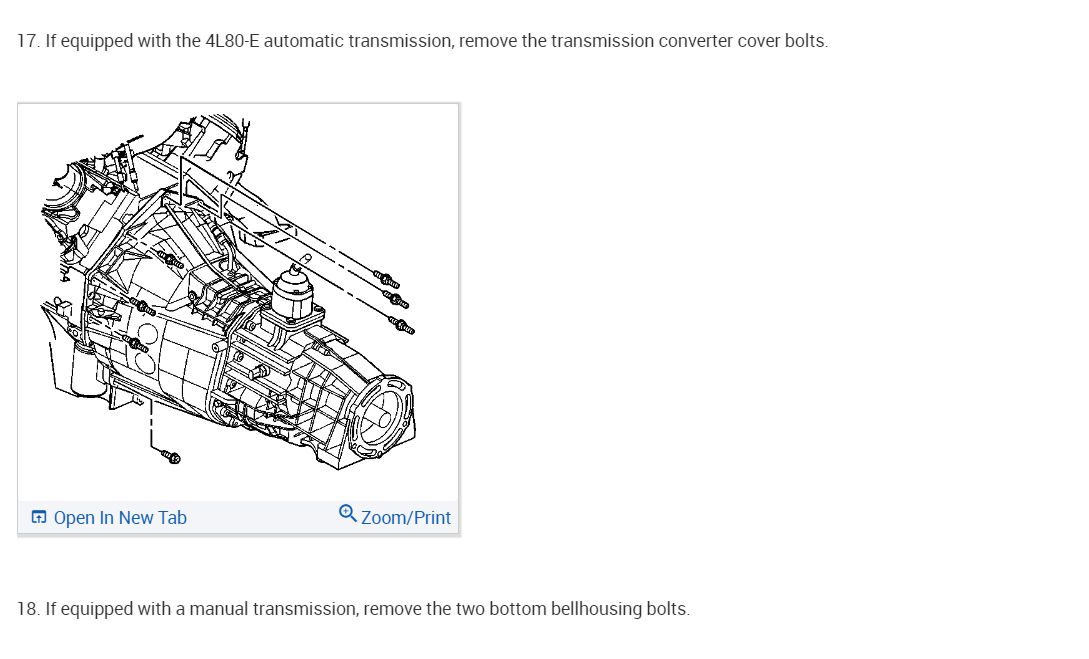 17. If equipped with the 4L80-E automatic transmission, remove the transmission converter cover bolts.

Open In New Tab

Zoom/Print

18. If equipped with a manual transmission, remove the two bottom bellhousing bolts.