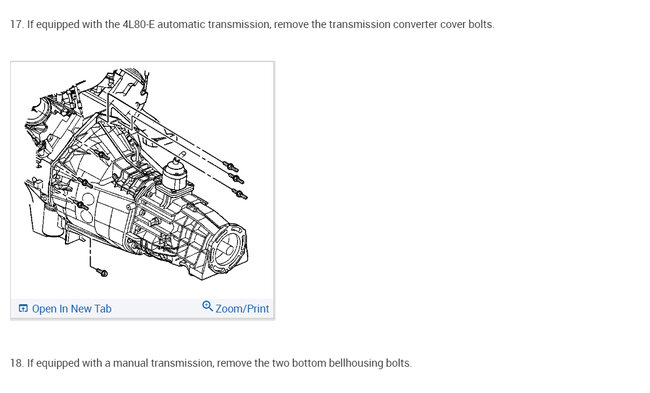 17. If equipped with the 4L80-E automatic transmission, remove the transmission converter cover bolts.

Open In New Tab

Zoom/Print

18. If equipped with a manual transmission, remove the two bottom bellhousing bolts.