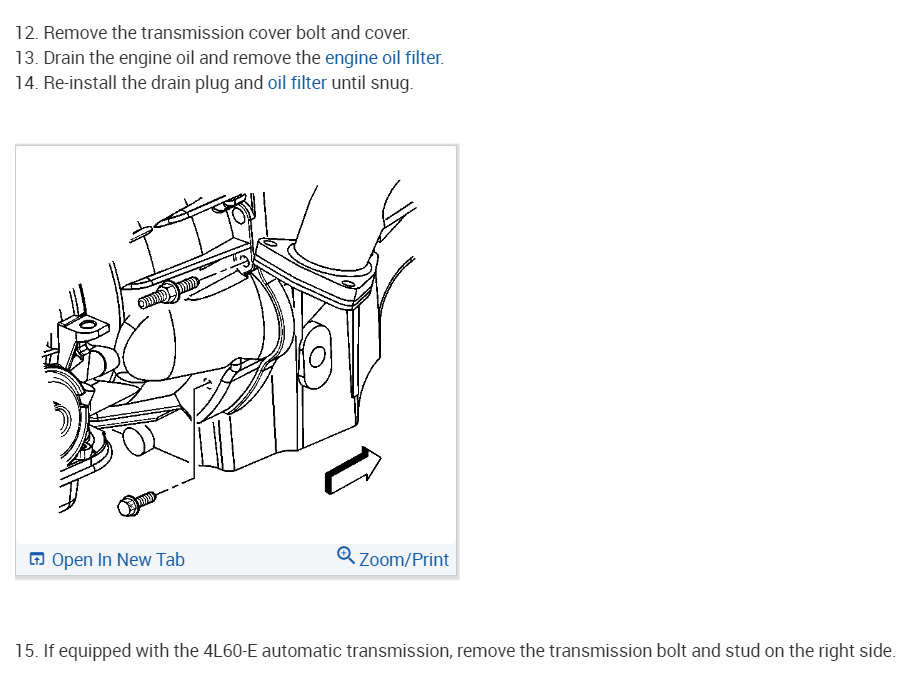 12. Remove the transmission cover bolt and cover.
13. Drain the engine oil and remove the engine oil filter.
14. Re-install the drain plug and oil filter until snug.

Open In New Tab
Zoom/Print

15. If equipped with the 4L60-E automatic transmission, remove the transmission bolt and stud on the right side.