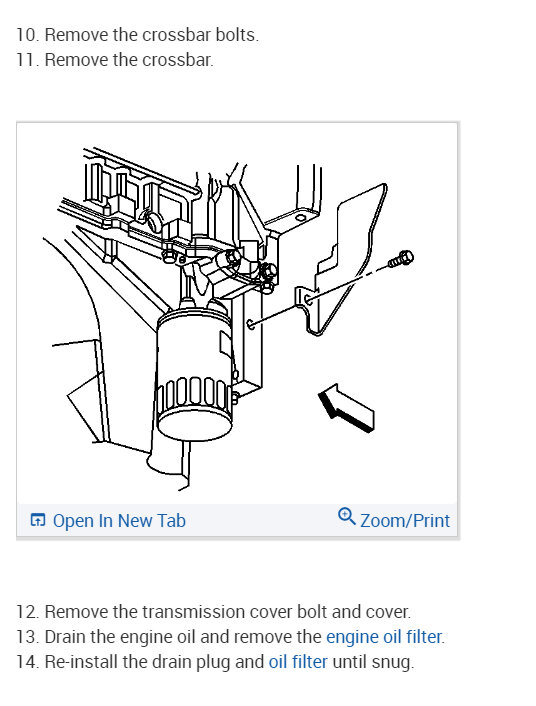 10. Remove the crossbar bolts.
11. Remove the crossbar.

Open In New Tab
Zoom/Print

12. Remove the transmission cover bolt and cover.
13. Drain the engine oil and remove the engine oil filter.
14. Re-install the drain plug and oil filter until snug.