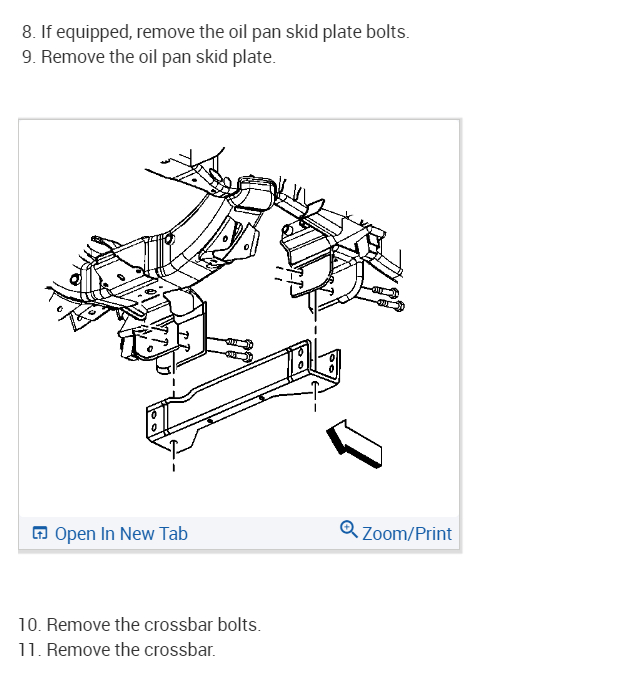 8. If equipped, remove the oil pan skid plate bolts.
9. Remove the oil pan skid plate.

Open In New Tab
Zoom/Print

10. Remove the crossbar bolts.
11. Remove the crossbar.