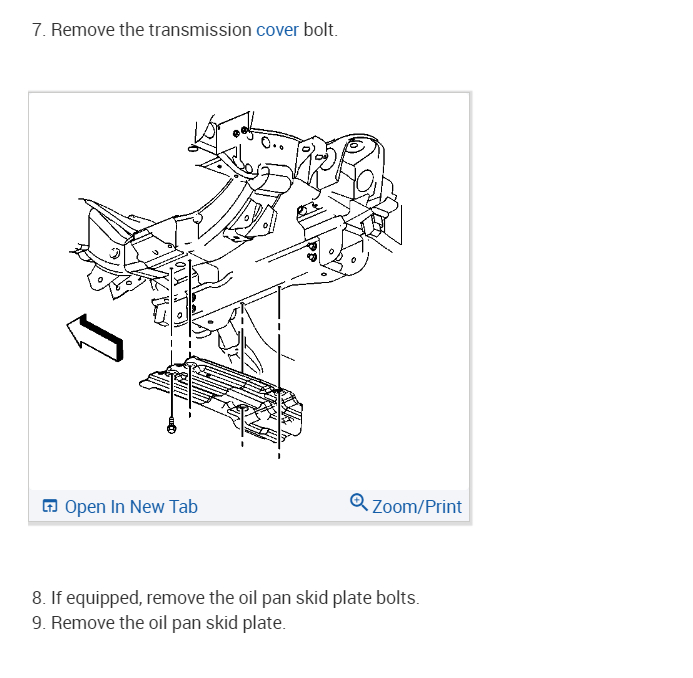 7. Remove the transmission cover bolt.

Open In New Tab

Zoom/Print

8. If equipped, remove the oil pan skid plate bolts.
9. Remove the oil pan skid plate.