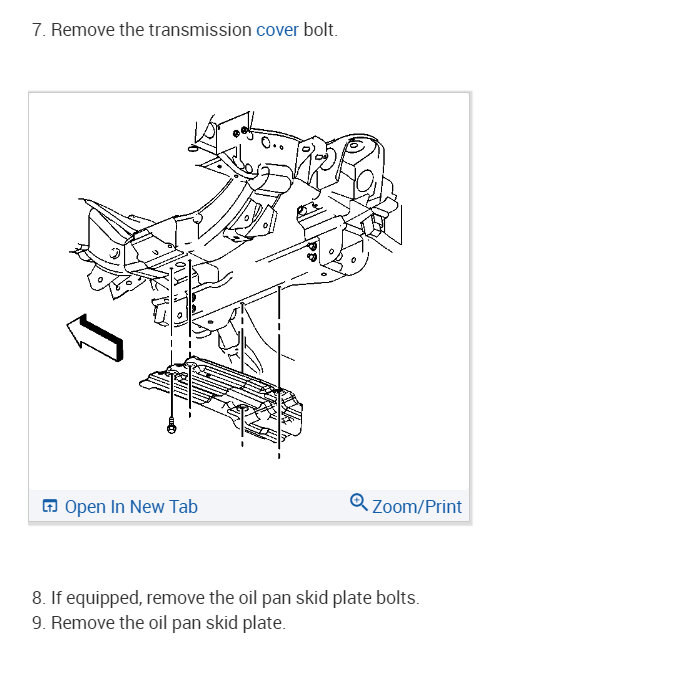 7. Remove the transmission cover bolt.

Open In New Tab

Zoom/Print

8. If equipped, remove the oil pan skid plate bolts.
9. Remove the oil pan skid plate.