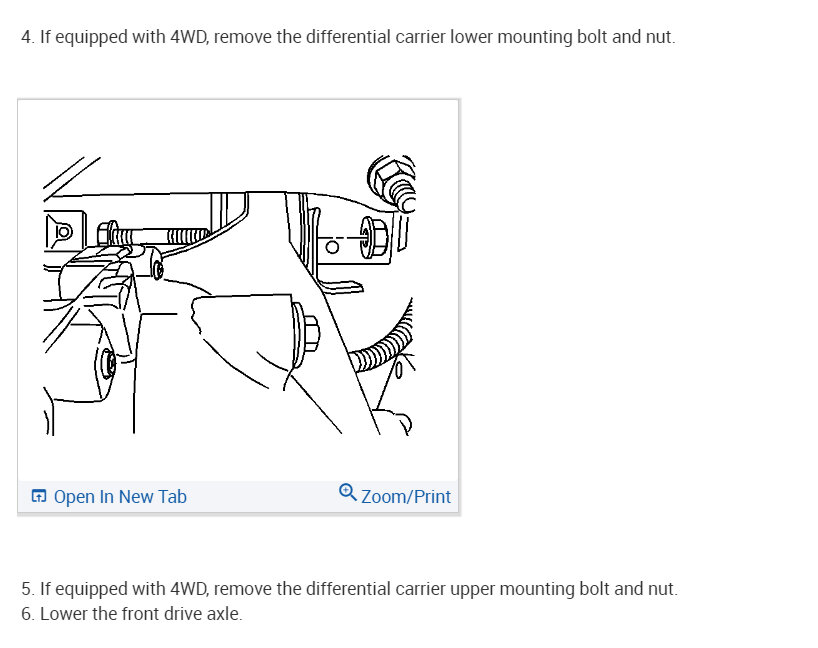 4. If equipped with 4WD, remove the differential carrier lower mounting bolt and nut.

Open In New Tab

Zoom/Print

5. If equipped with 4WD, remove the differential carrier upper mounting bolt and nut.
6. Lower the front drive axle.