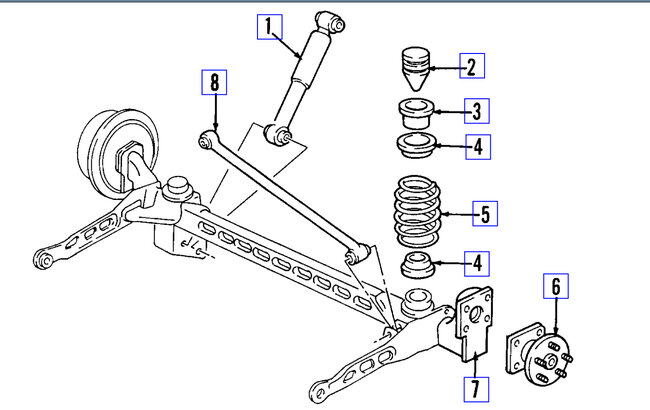 1
8
2
3
4
5
4
6
7