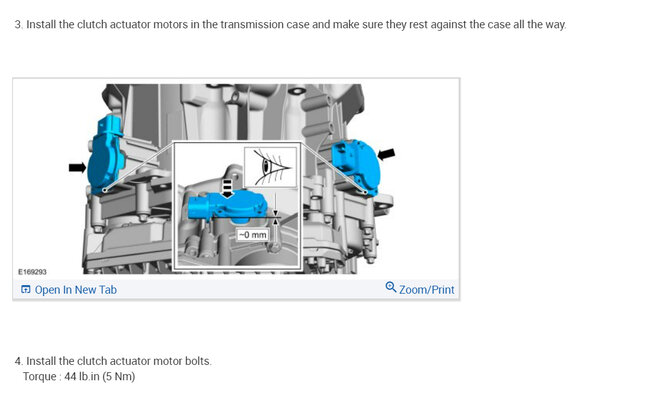 3. Install the clutch actuator motors in the transmission case and make sure they rest against the case all the way.

~0 mm

E169293

Open In New Tab

Zoom/Print

4. Install the clutch actuator motor bolts.
Torque : 44 lb.in (5 Nm)