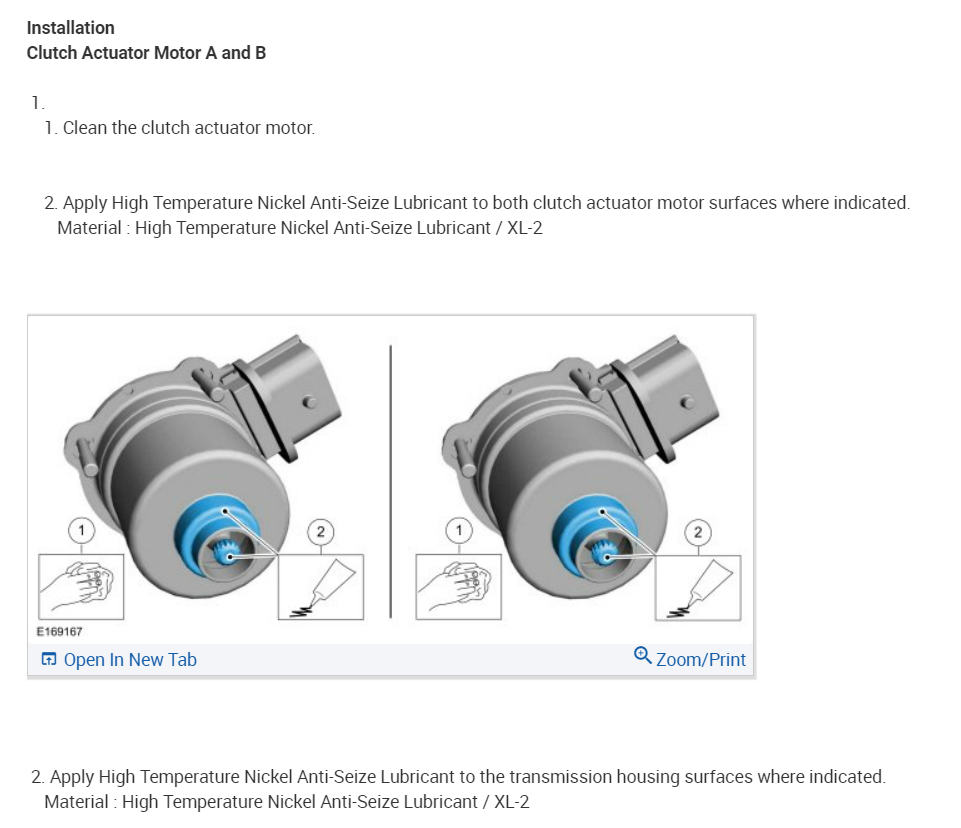 Installation
Clutch Actuator Motor A and B

1.
1. Clean the clutch actuator motor.

2. Apply High Temperature Nickel Anti-Seize Lubricant to both clutch actuator motor surfaces where indicated.
Material : High Temperature Nickel Anti-Seize Lubricant / XL-2

1
2
1
2
E169167
Open In New Tab
Zoom/Print

2. Apply High Temperature Nickel Anti-Seize Lubricant to the transmission housing surfaces where indicated.
Material : High Temperature Nickel Anti-Seize Lubricant / XL-2