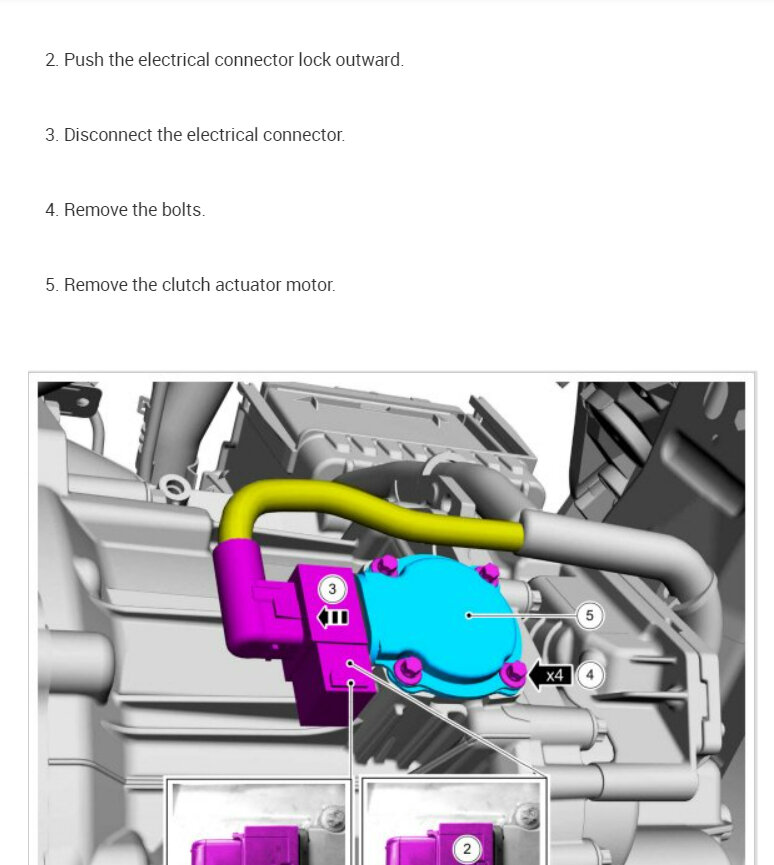 2. Push the electrical connector lock outward.

3. Disconnect the electrical connector.

4. Remove the bolts.

5. Remove the clutch actuator motor.

3

5

x4 4

2