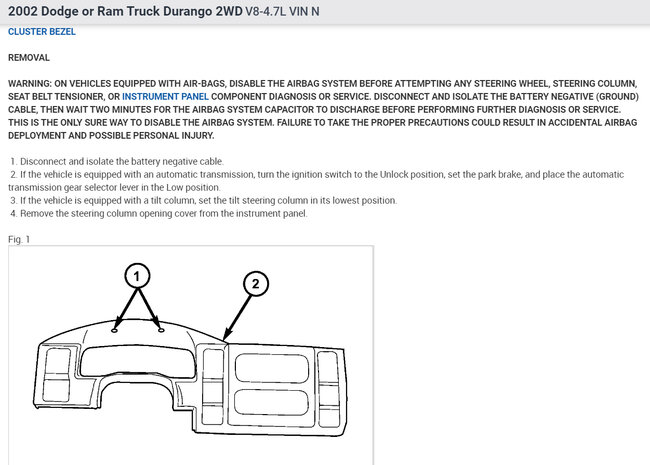 2002 Dodge or Ram Truck Durango 2WD V8-4.7L VIN N

CLUSTER BEZEL

REMOVAL

WARNING: ON VEHICLES EQUIPPED WITH AIR-BAGS, DISABLE THE AIRBAG SYSTEM BEFORE ATTEMPTING ANY STEERING WHEEL, STEERING COLUMN, SEAT BELT TENSIONER, OR INSTRUMENT PANEL COMPONENT DIAGNOSIS OR SERVICE. DISCONNECT AND ISOLATE THE BATTERY NEGATIVE (GROUND) CABLE, THEN WAIT TWO MINUTES FOR THE AIRBAG SYSTEM CAPACITOR TO DISCHARGE BEFORE PERFORMING FURTHER DIAGNOSIS OR SERVICE. THIS IS THE ONLY SURE WAY TO DISABLE THE AIRBAG SYSTEM. FAILURE TO TAKE THE PROPER PRECAUTIONS COULD RESULT IN ACCIDENTAL AIRBAG DEPLOYMENT AND POSSIBLE PERSONAL INJURY.

1. Disconnect and isolate the battery negative cable.
2. If the vehicle is equipped with an automatic transmission, turn the ignition switch to the Unlock position, set the park brake, and place the automatic transmission gear selector lever in the Low position.
3. If the vehicle is equipped with a tilt column, set the tilt steering column in its lowest position.
4. Remove the steering column opening cover from the instrument panel.

Fig. 1

1

2