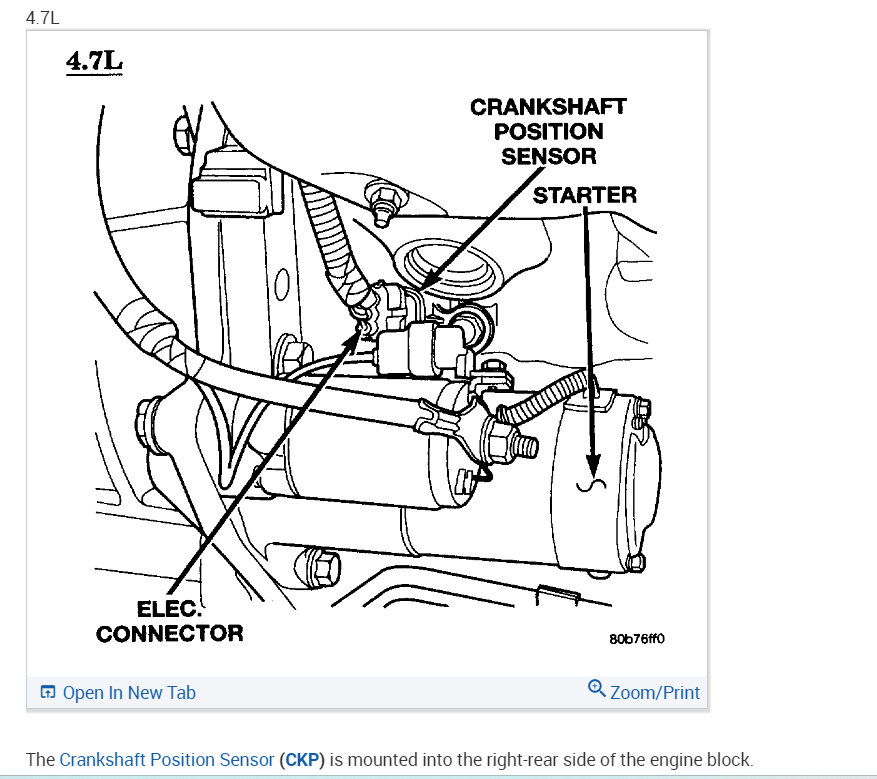 4.7L

4.7L

CRANKSHAFT POSITION SENSOR

STARTER

ELEC. CONNECTOR

80b76ff0

Open In New Tab

Zoom/Print

The Crankshaft Position Sensor (CKP) is mounted into the right-rear side of the engine block.