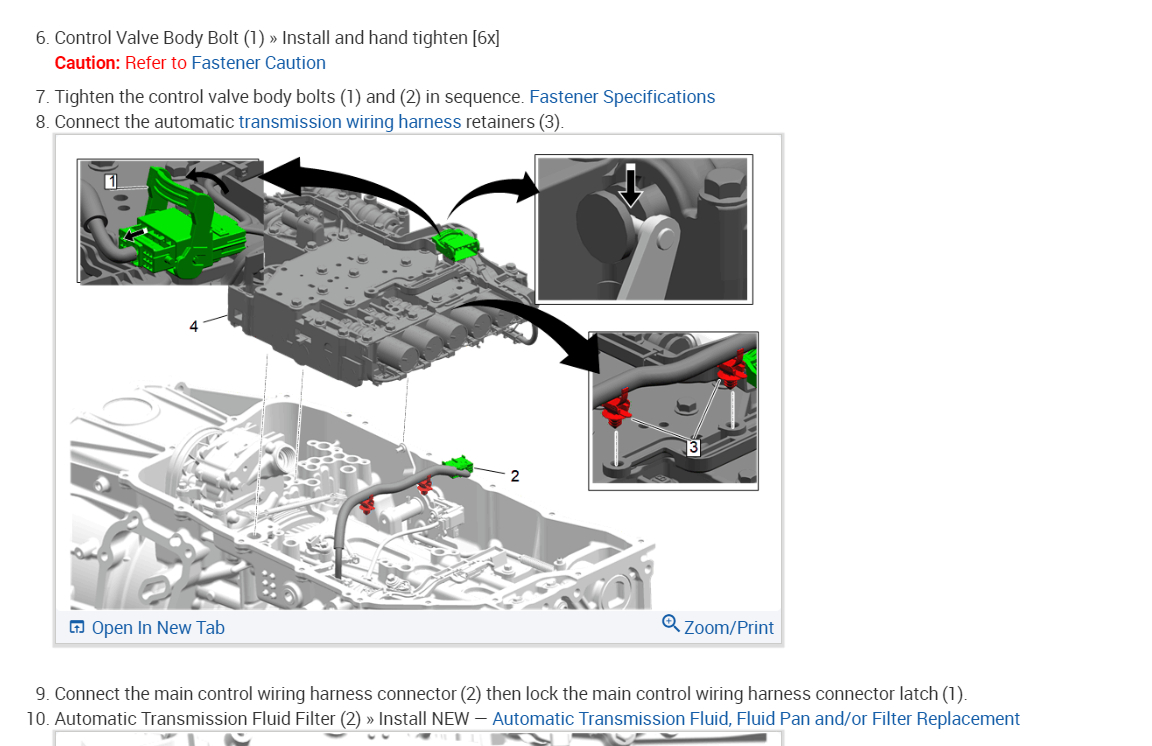 6. Control Valve Body Bolt (1) » Install and hand tighten [6x]
Caution: Refer to Fastener Caution

7. Tighten the control valve body bolts (1) and (2) in sequence. Fastener Specifications
8. Connect the automatic transmission wiring harness retainers (3).

1
4
2
3

Open In New Tab
Zoom/Print

9. Connect the main control wiring harness connector (2) then lock the main control wiring harness connector latch (1).
10. Automatic Transmission Fluid Filter (2) » Install NEW — Automatic Transmission Fluid, Fluid Pan and/or Filter Replacement