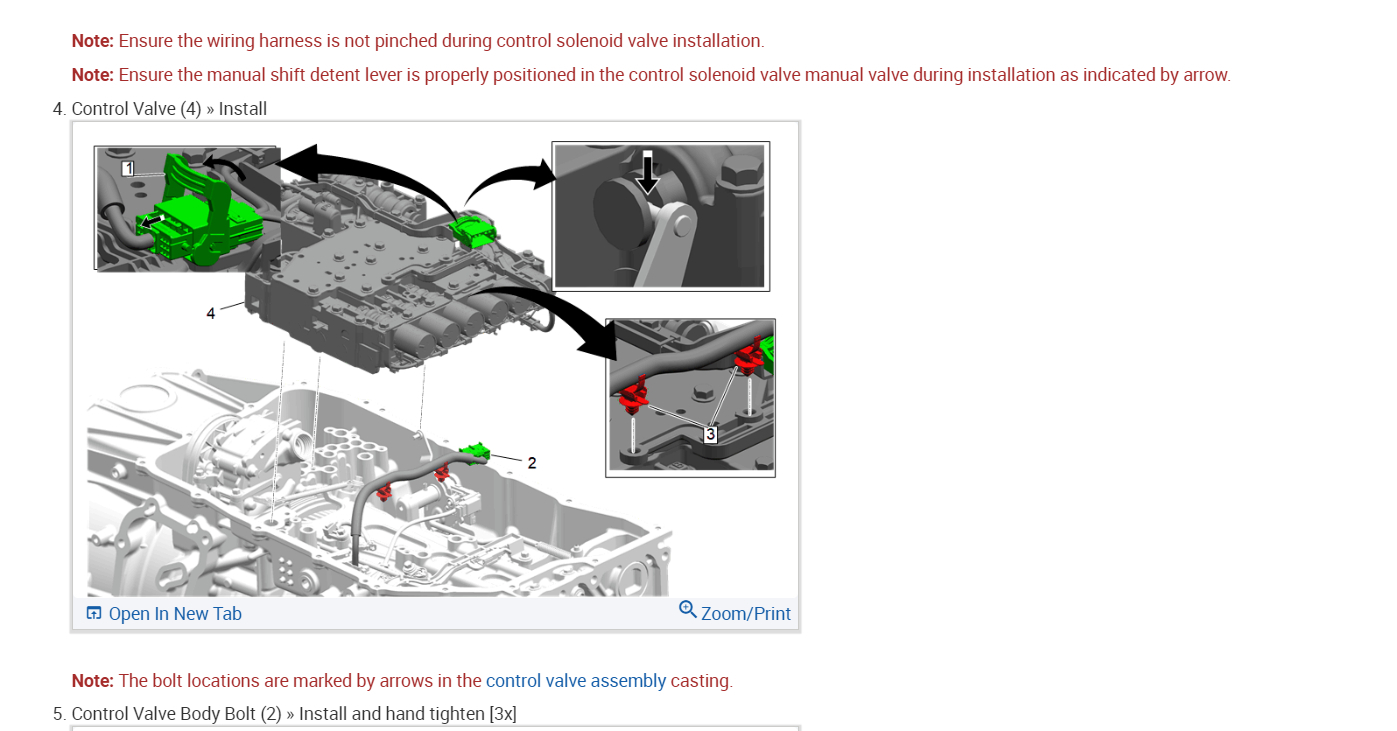 **Note:** Ensure the wiring harness is not pinched during control solenoid valve installation.

**Note:** Ensure the manual shift detent lever is properly positioned in the control solenoid valve manual valve during installation as indicated by arrow.

4. Control Valve (4) » Install

1

4

2

3

Open In New Tab

Zoom/Print

**Note:** The bolt locations are marked by arrows in the control valve assembly casting.

5. Control Valve Body Bolt (2) » Install and hand tighten [3x]