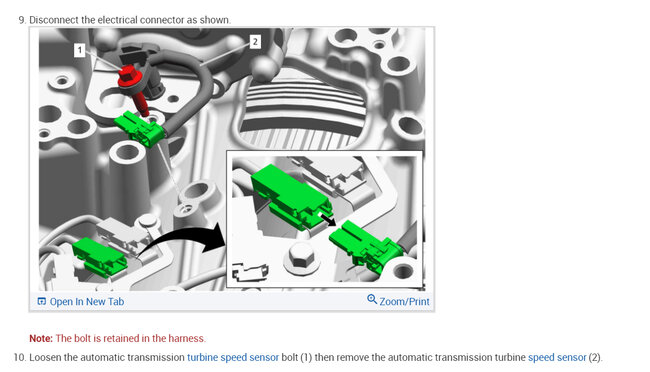 9. Disconnect the electrical connector as shown.

1

2

Open In New Tab

Zoom/Print

Note: The bolt is retained in the harness.

10. Loosen the automatic transmission turbine speed sensor bolt (1) then remove the automatic transmission turbine speed sensor (2).