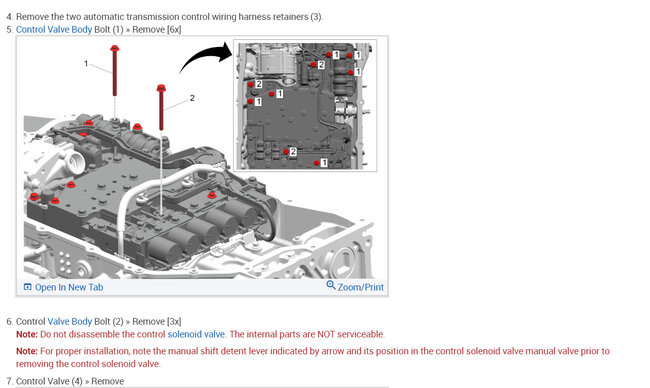 4. Remove the two automatic transmission control wiring harness retainers (3).
5. Control Valve Body Bolt (1) » Remove [6x]

1
2
1
2
1
1
2
1
1
2
1

Open In New Tab
Zoom/Print

6. Control Valve Body Bolt (2) » Remove [3x]
Note: Do not disassemble the control solenoid valve. The internal parts are NOT serviceable.

Note: For proper installation, note the manual shift detent lever indicated by arrow and its position in the control solenoid valve manual valve prior to removing the control solenoid valve.

7. Control Valve (4) » Remove