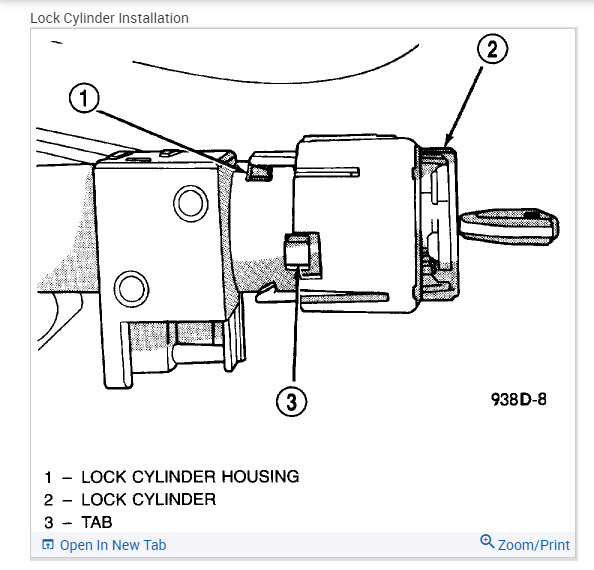 Lock Cylinder Installation

1

2

3

938D-8

1 – LOCK CYLINDER HOUSING
2 – LOCK CYLINDER
3 – TAB

Open In New Tab

Zoom/Print