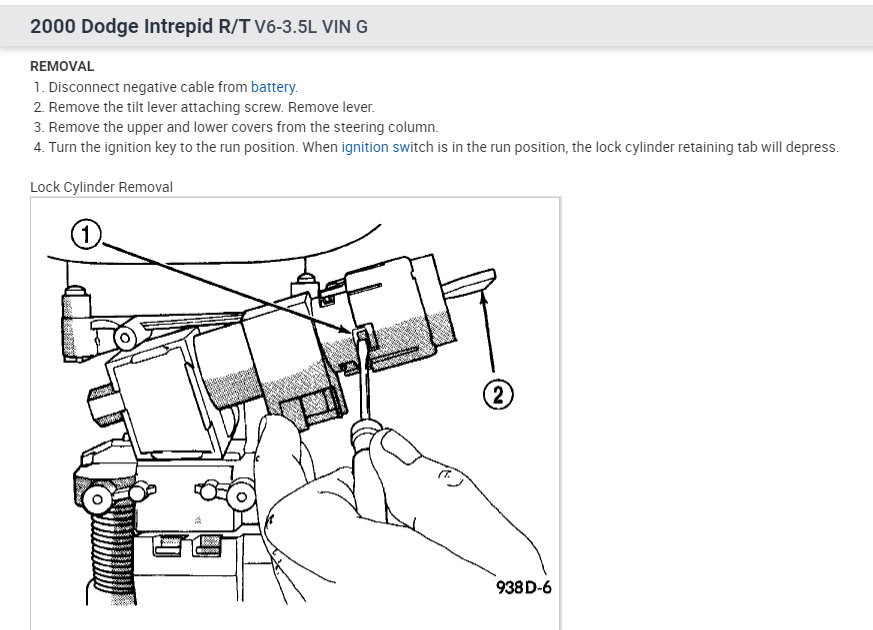 2000 Dodge Intrepid R/T V6-3.5L VIN G

REMOVAL
1. Disconnect negative cable from battery.
2. Remove the tilt lever attaching screw. Remove lever.
3. Remove the upper and lower covers from the steering column.
4. Turn the ignition key to the run position. When ignition switch is in the run position, the lock cylinder retaining tab will depress.

Lock Cylinder Removal

1

2

938D-6