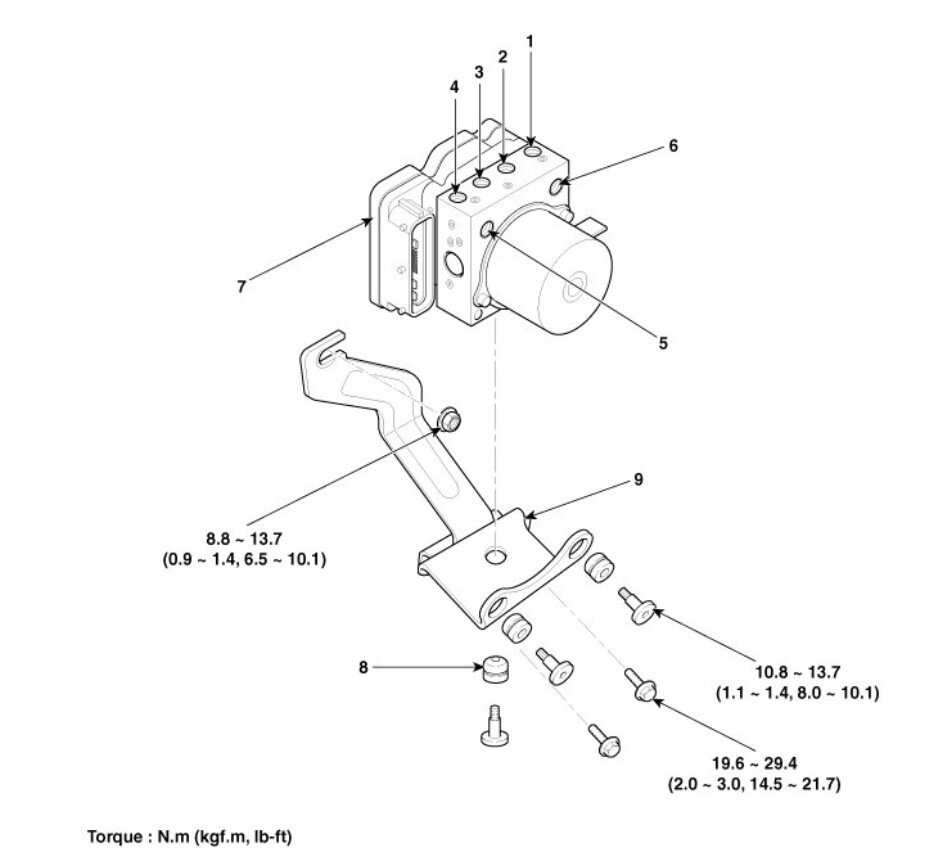 1
2
3
4
6
7
5
9
8.8 ~ 13.7
(0.9 ~ 1.4, 6.5 ~ 10.1)
8
10.8 ~ 13.7
(1.1 ~ 1.4, 8.0 ~ 10.1)
19.6 ~ 29.4
(2.0 ~ 3.0, 14.5 ~ 21.7)

Torque : N.m (kgf.m, lb-ft)