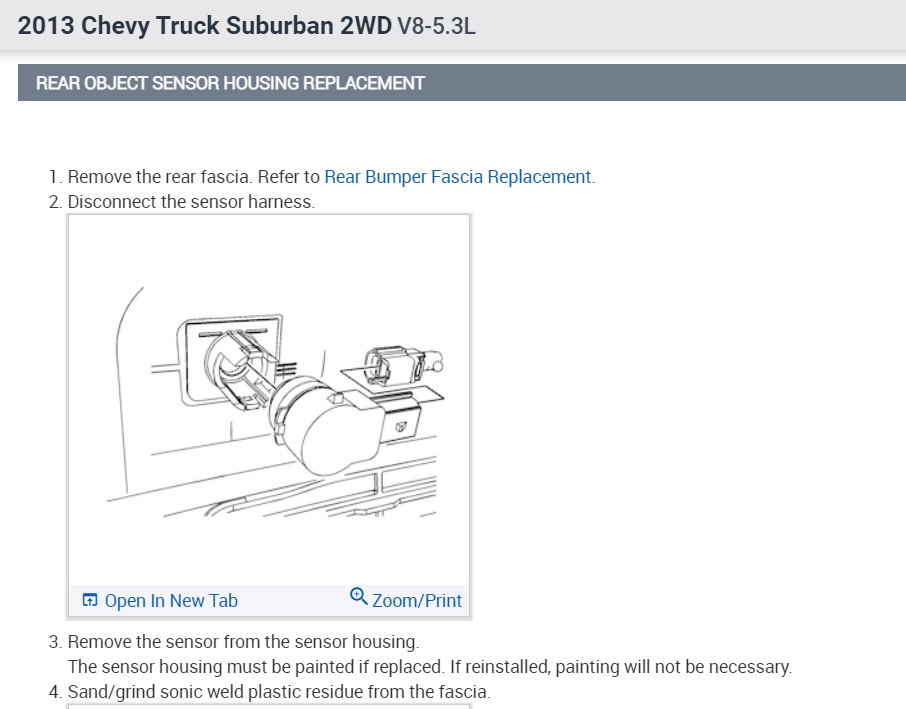 2013 Chevy Truck Suburban 2WD V8-5.3L

REAR OBJECT SENSOR HOUSING REPLACEMENT

1. Remove the rear fascia. Refer to Rear Bumper Fascia Replacement.
2. Disconnect the sensor harness.

Open In New Tab Zoom/Print

3. Remove the sensor from the sensor housing.
The sensor housing must be painted if replaced. If reinstalled, painting will not be necessary.
4. Sand/grind sonic weld plastic residue from the fascia.