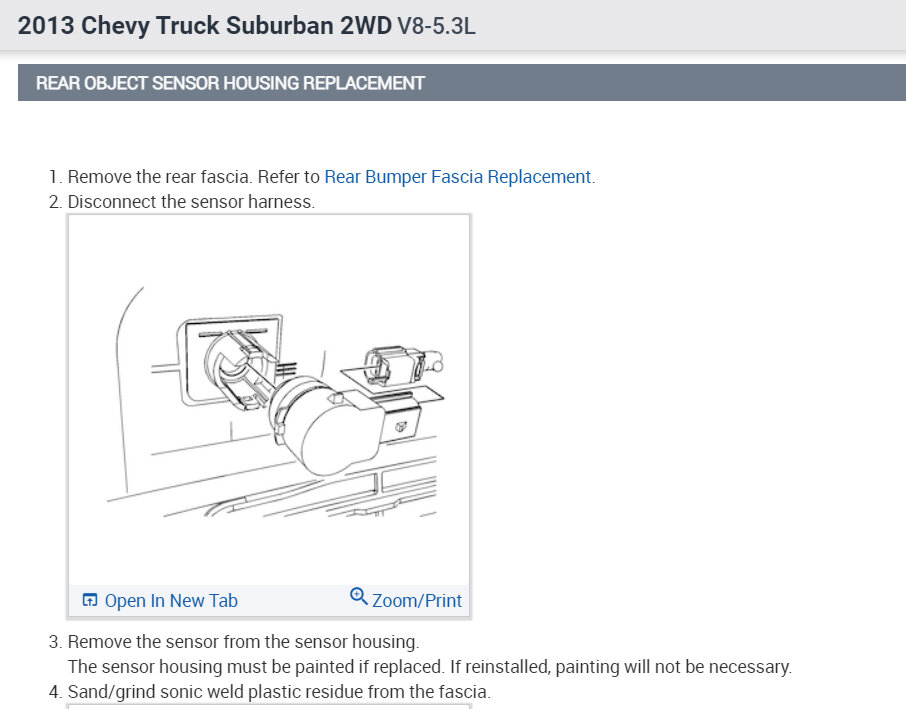 2013 Chevy Truck Suburban 2WD V8-5.3L

REAR OBJECT SENSOR HOUSING REPLACEMENT

1. Remove the rear fascia. Refer to Rear Bumper Fascia Replacement.
2. Disconnect the sensor harness.

Open In New Tab
Zoom/Print

3. Remove the sensor from the sensor housing.
The sensor housing must be painted if replaced. If reinstalled, painting will not be necessary.
4. Sand/grind sonic weld plastic residue from the fascia.